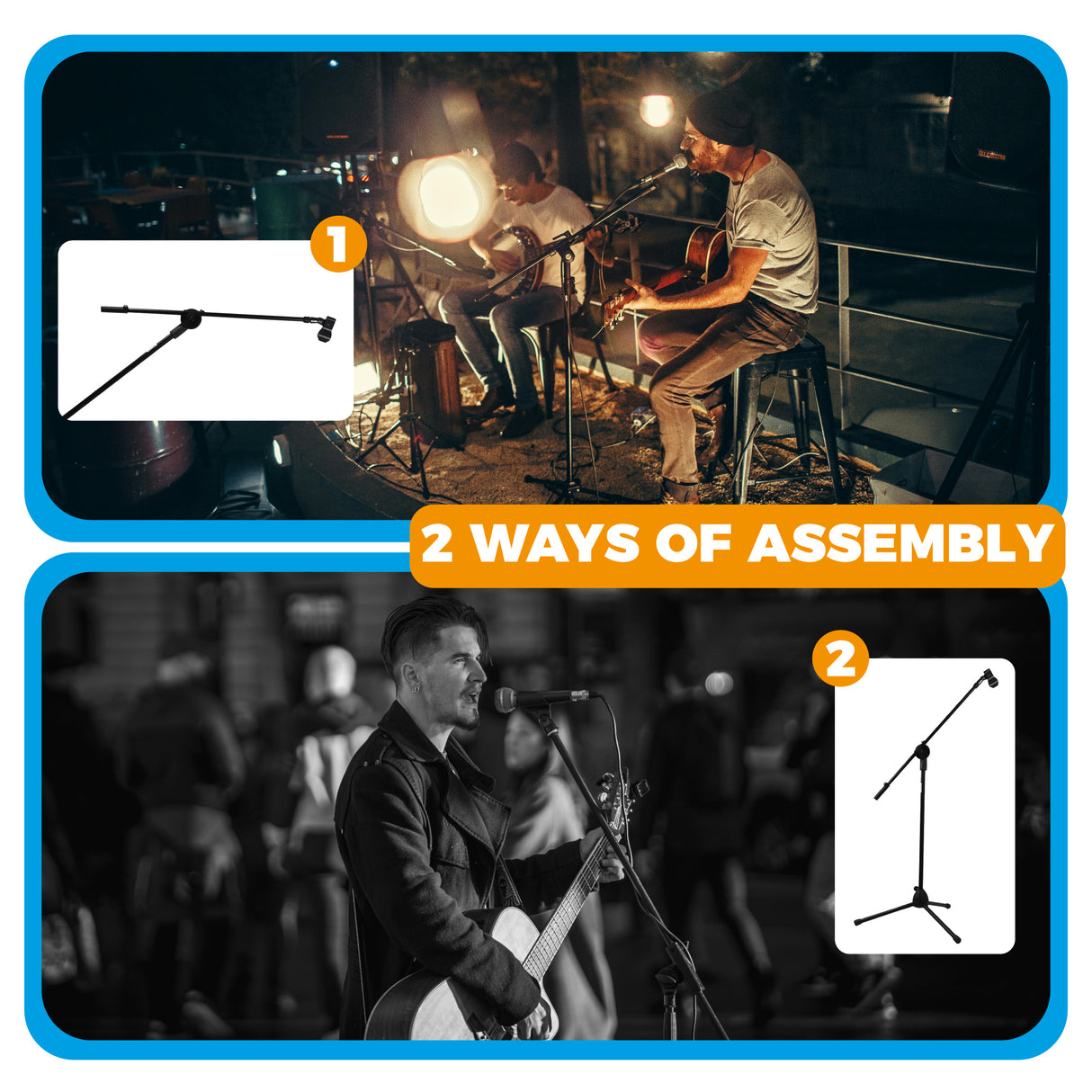 1

2 WAYS OF ASSEMBLY

2