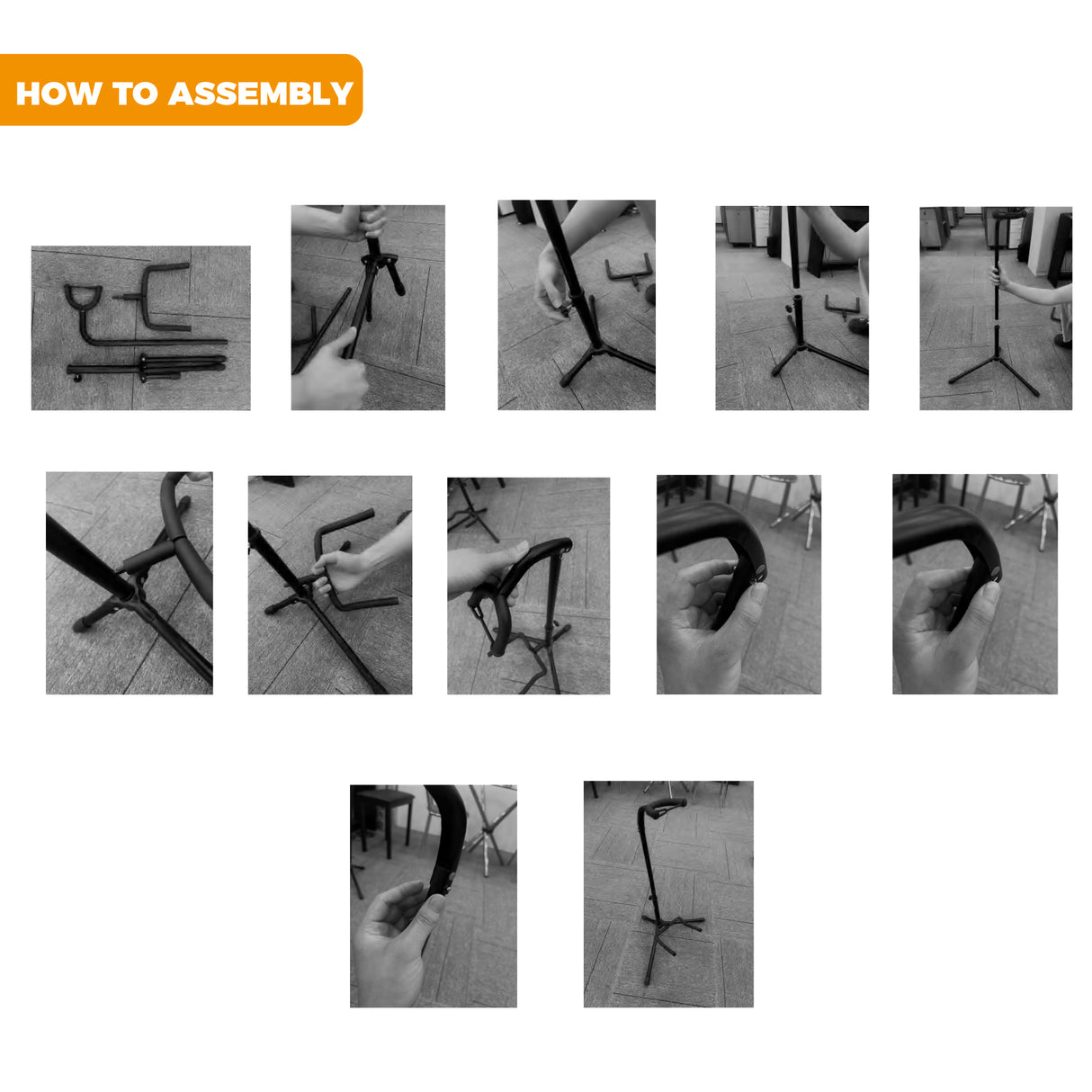 HOW TO ASSEMBLY