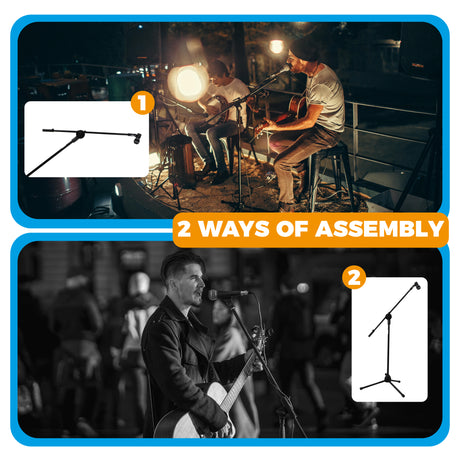 1

2 WAYS OF ASSEMBLY

2